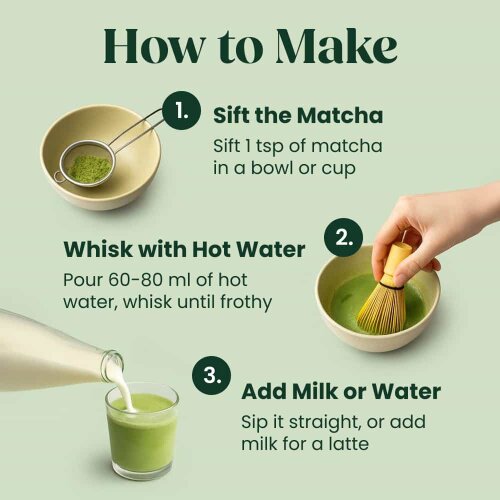 How to Make

1.

Sift the Matcha

Sift 1 tsp of matcha in a bowl or cup

2.

Whisk with Hot Water

Pour 60-80 ml of hot water, whisk until frothy

3.

Add Milk or Water

Sip it straight, or add milk for a latte